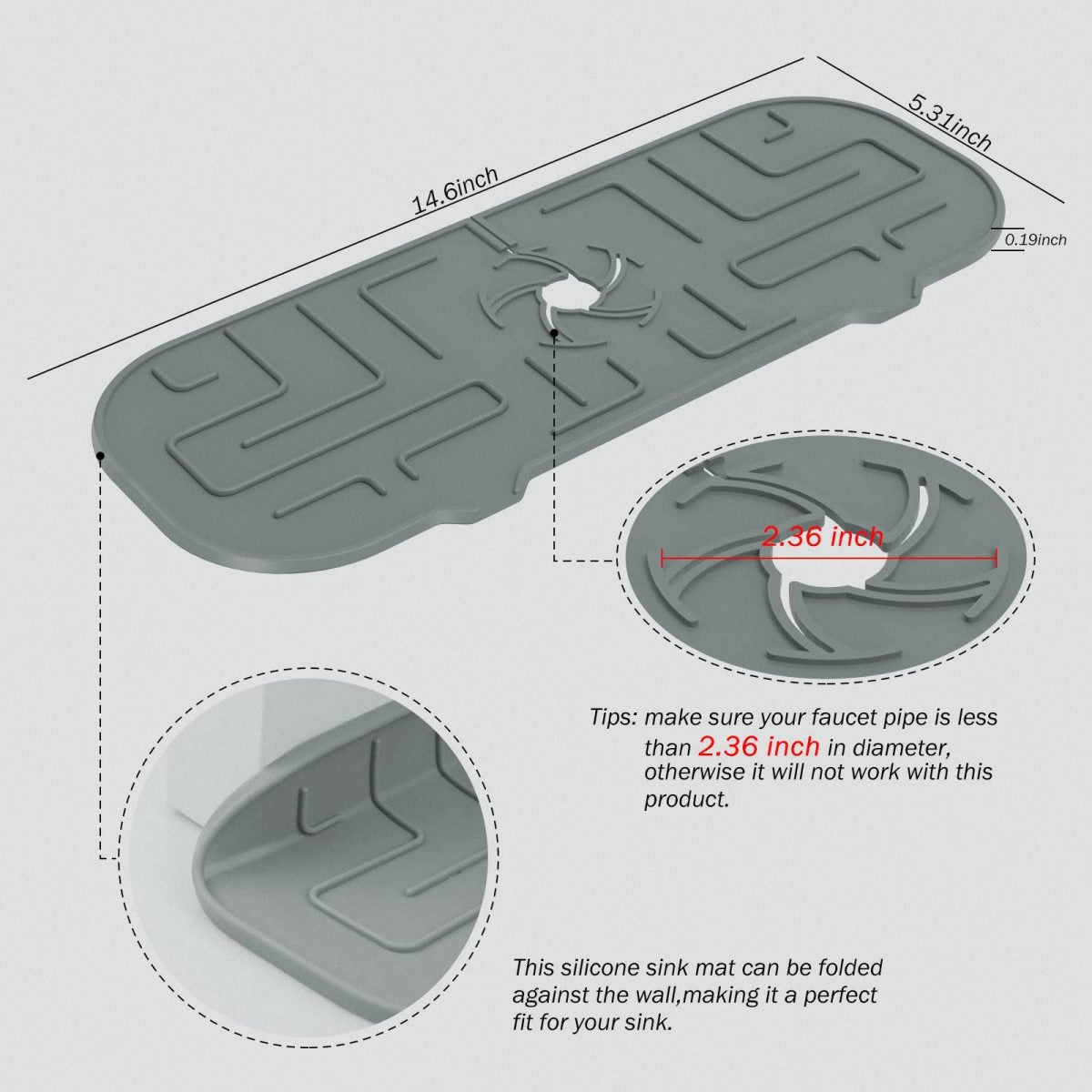 14.6inch

5.31inch

0.19inch

2.36 inch

Tips: make sure your faucet pipe is less than 2.36 inch in diameter, otherwise it will not work with this product.

This silicone sink mat can be folded against the wall,making it a perfect fit for your sink.